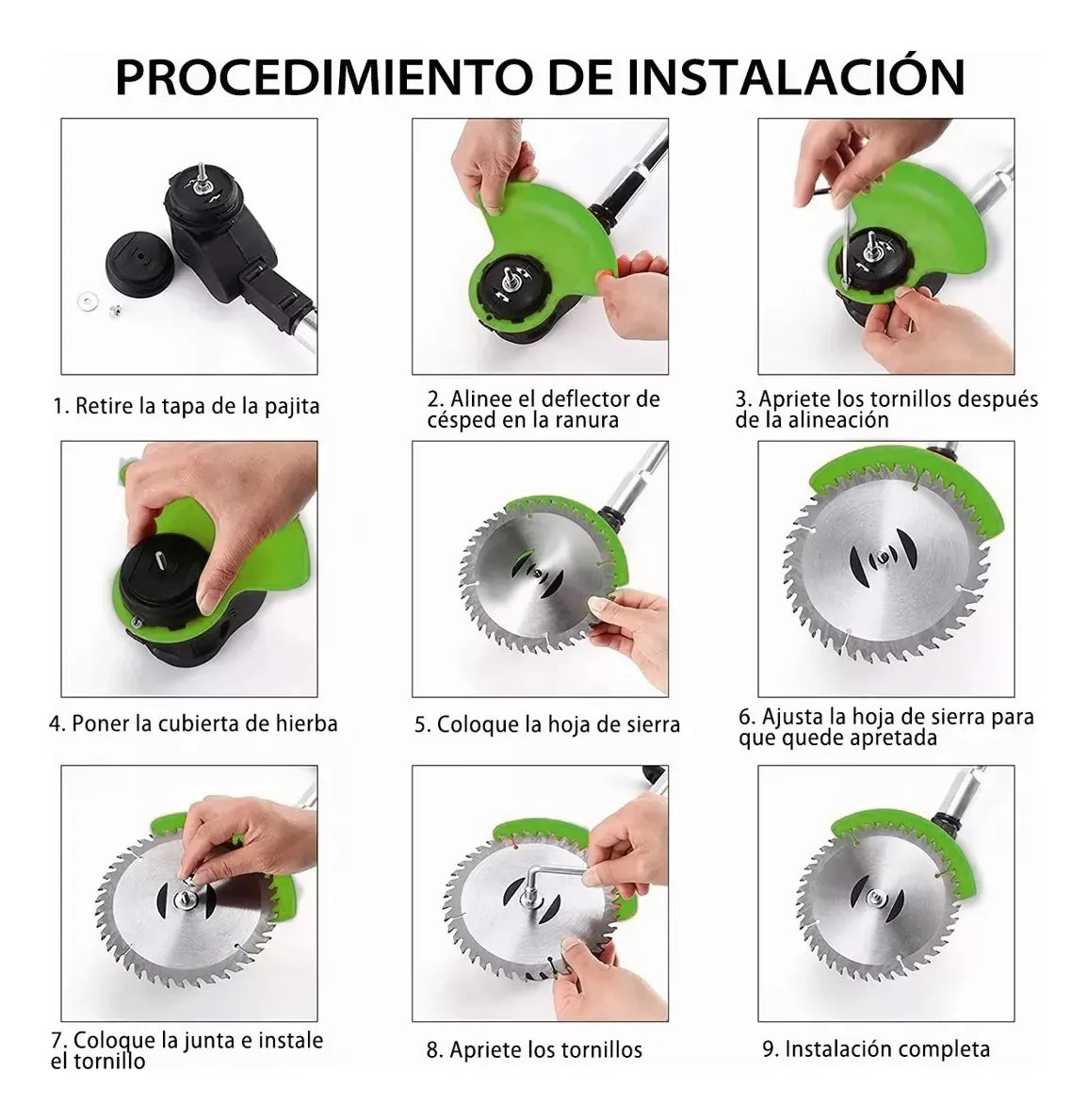 PROCEDIMIENTO DE INSTALACIÓN

1. Retire la tapa de la pajita

2. Alinee el deflector de césped en la ranura

3. Apriete los tornillos después de la alineación

4. Poner la cubierta de hierba

5. Coloque la hoja de sierra

6. Ajusta la hoja de sierra para que quede apretada

7. Coloque la junta e instale el tornillo

8. Apriete los tornillos

9. Instalación completa